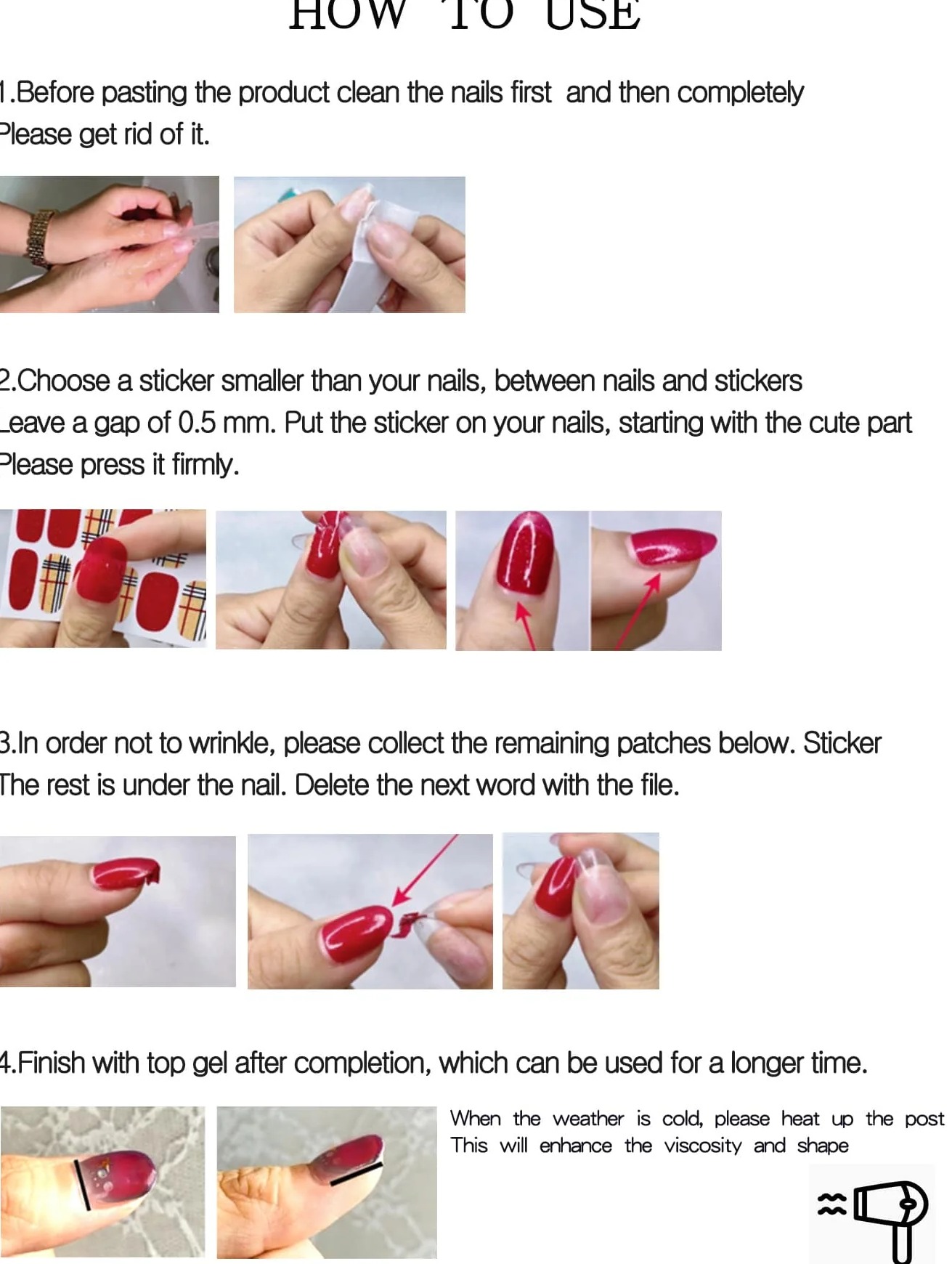 HOW TO USE

1.Before pasting the product clean the nails first and then completely Please get rid of it.

2.Choose a sticker smaller than your nails, between nails and stickers Leave a gap of 0.5 mm. Put the sticker on your nails, starting with the cute part Please press it firmly.

3.In order not to wrinkle, please collect the remaining patches below. Sticker The rest is under the nail. Delete the next word with the file.

4.Finish with top gel after completion, which can be used for a longer time.

When the weather is cold, please heat up the post This will enhance the viscosity and shape