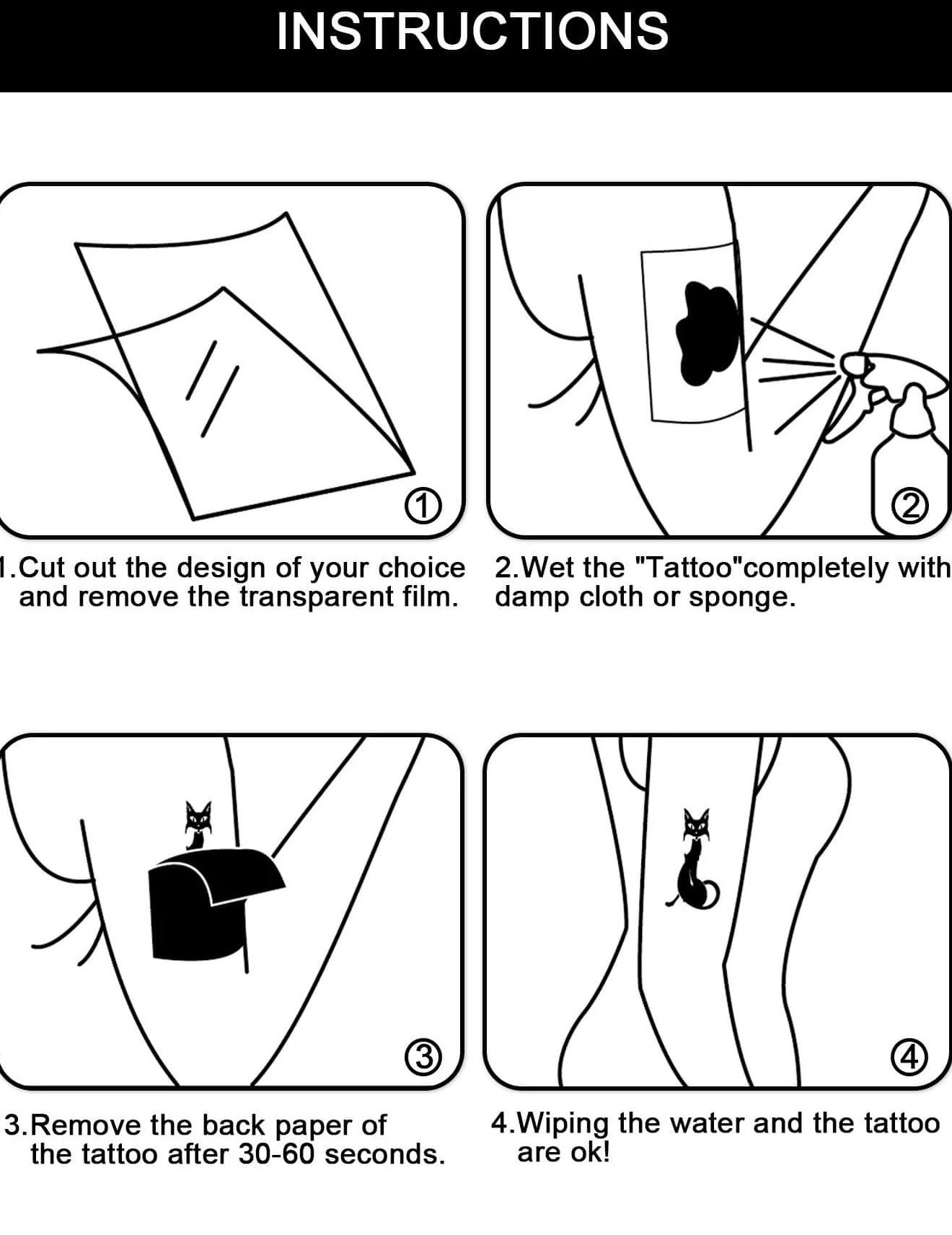 INSTRUCTIONS

①

②

1.Cut out the design of your choice and remove the transparent film.

2.Wet the "Tattoo"completely with damp cloth or sponge.

③

④

3.Remove the back paper of the tattoo after 30-60 seconds.

4.Wiping the water and the tattoo are ok!