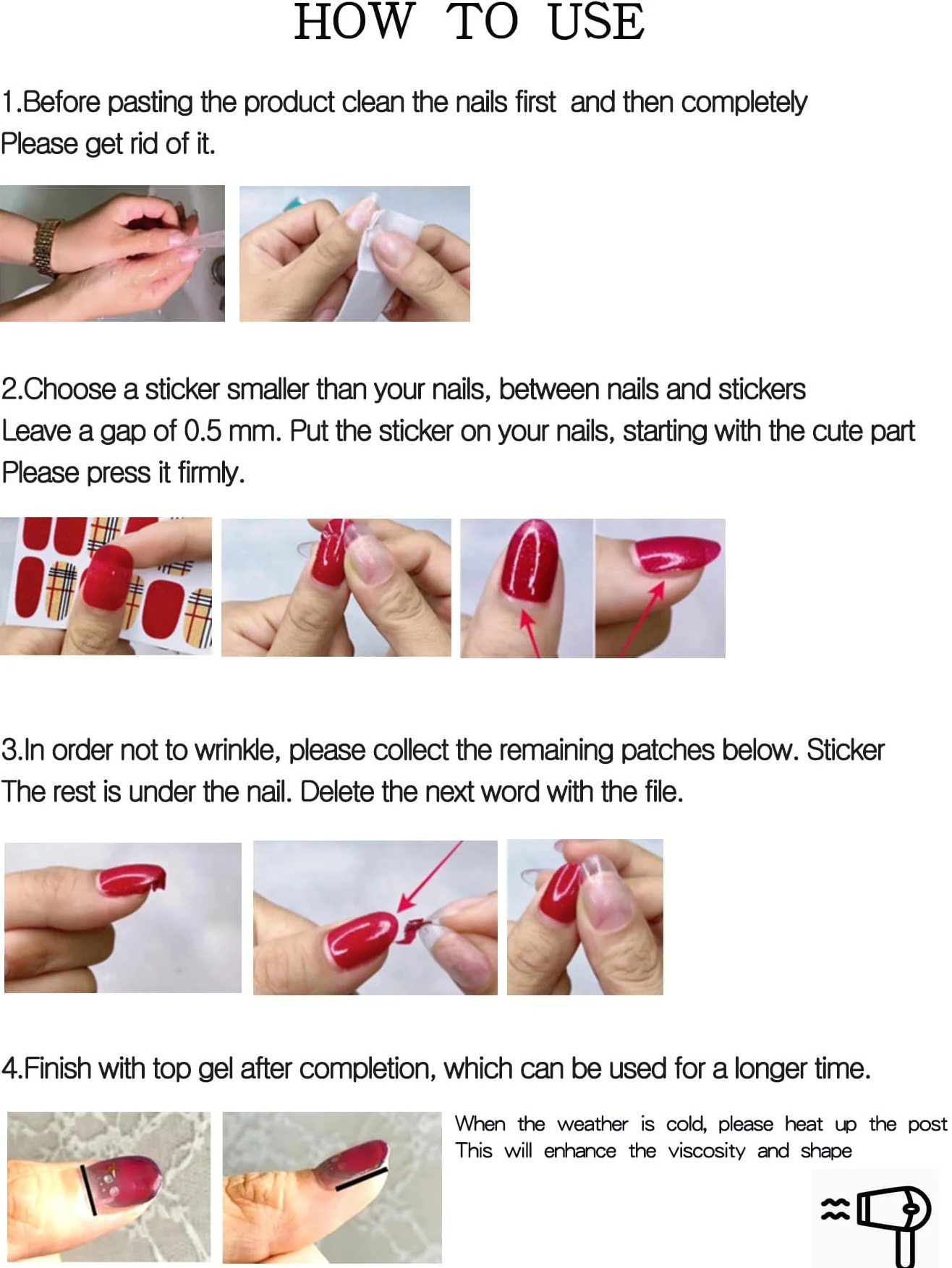 HOW TO USE

1.Before pasting the product clean the nails first and then completely Please get rid of it.

2.Choose a sticker smaller than your nails, between nails and stickers Leave a gap of 0.5 mm. Put the sticker on your nails, starting with the cute part Please press it firmly.

3.In order not to wrinkle, please collect the remaining patches below. Sticker The rest is under the nail. Delete the next word with the file.

4.Finish with top gel after completion, which can be used for a longer time.

When the weather is cold, please heat up the post This will enhance the viscosity and shape