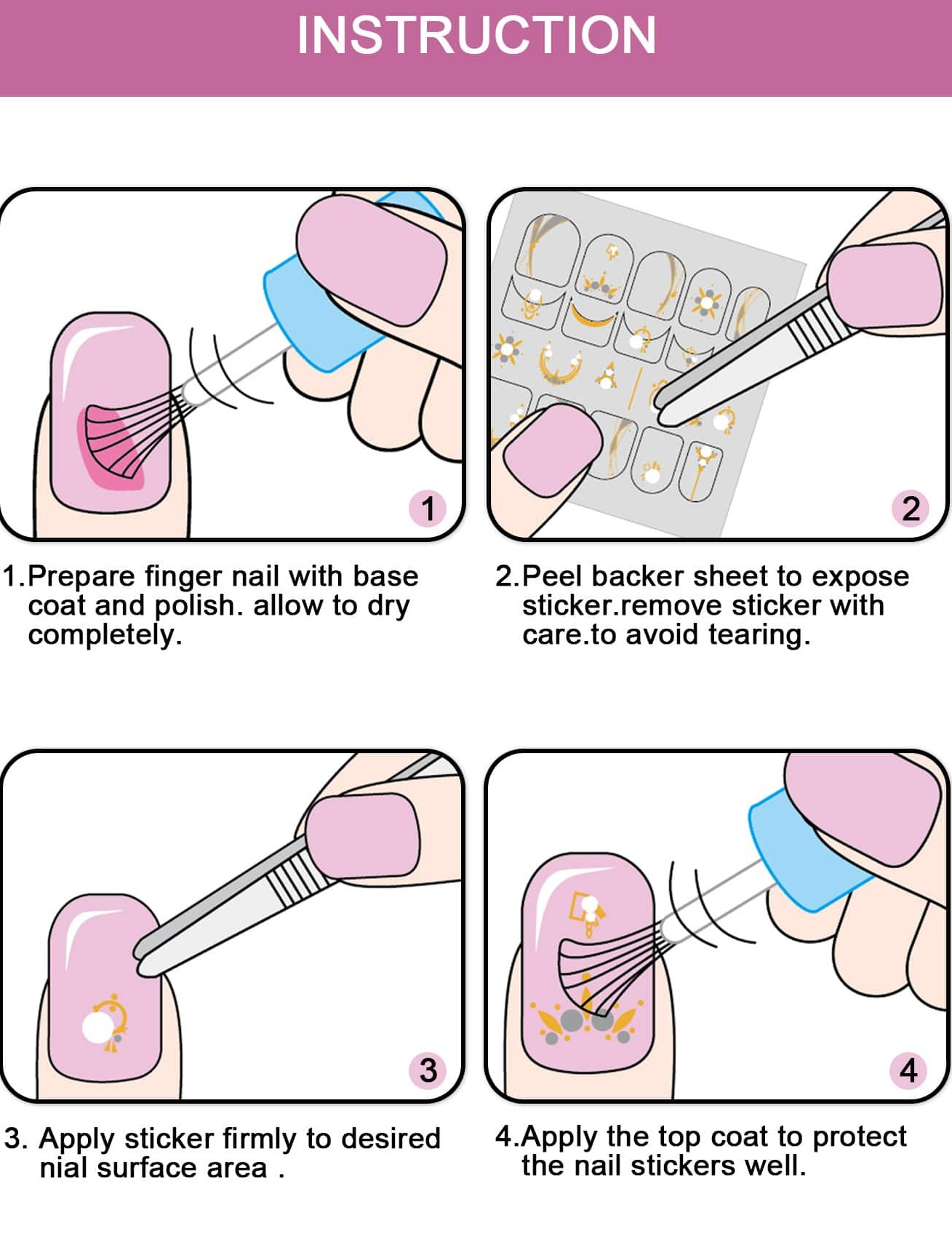 INSTRUCTION

1

1.Prepare finger nail with base coat and polish. allow to dry completely.

2

2.Peel backer sheet to expose sticker.remove sticker with care.to avoid tearing.

3

3. Apply sticker firmly to desired nial surface area .

4

4.Apply the top coat to protect the nail stickers well.