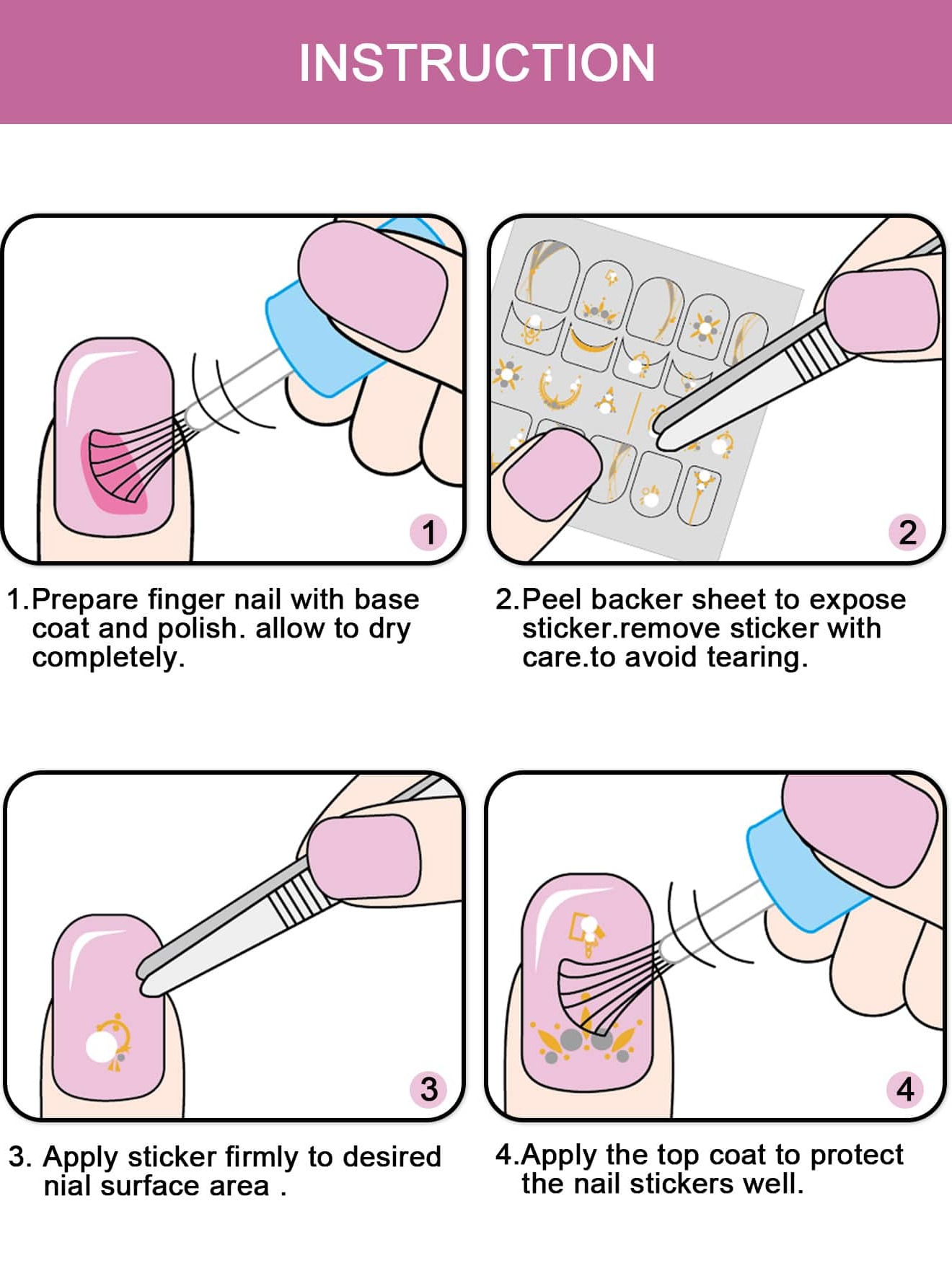 INSTRUCTION

1

1.Prepare finger nail with base coat and polish. allow to dry completely.

2

2.Peel backer sheet to expose sticker.remove sticker with care.to avoid tearing.

3

3. Apply sticker firmly to desired nial surface area .

4

4.Apply the top coat to protect the nail stickers well.