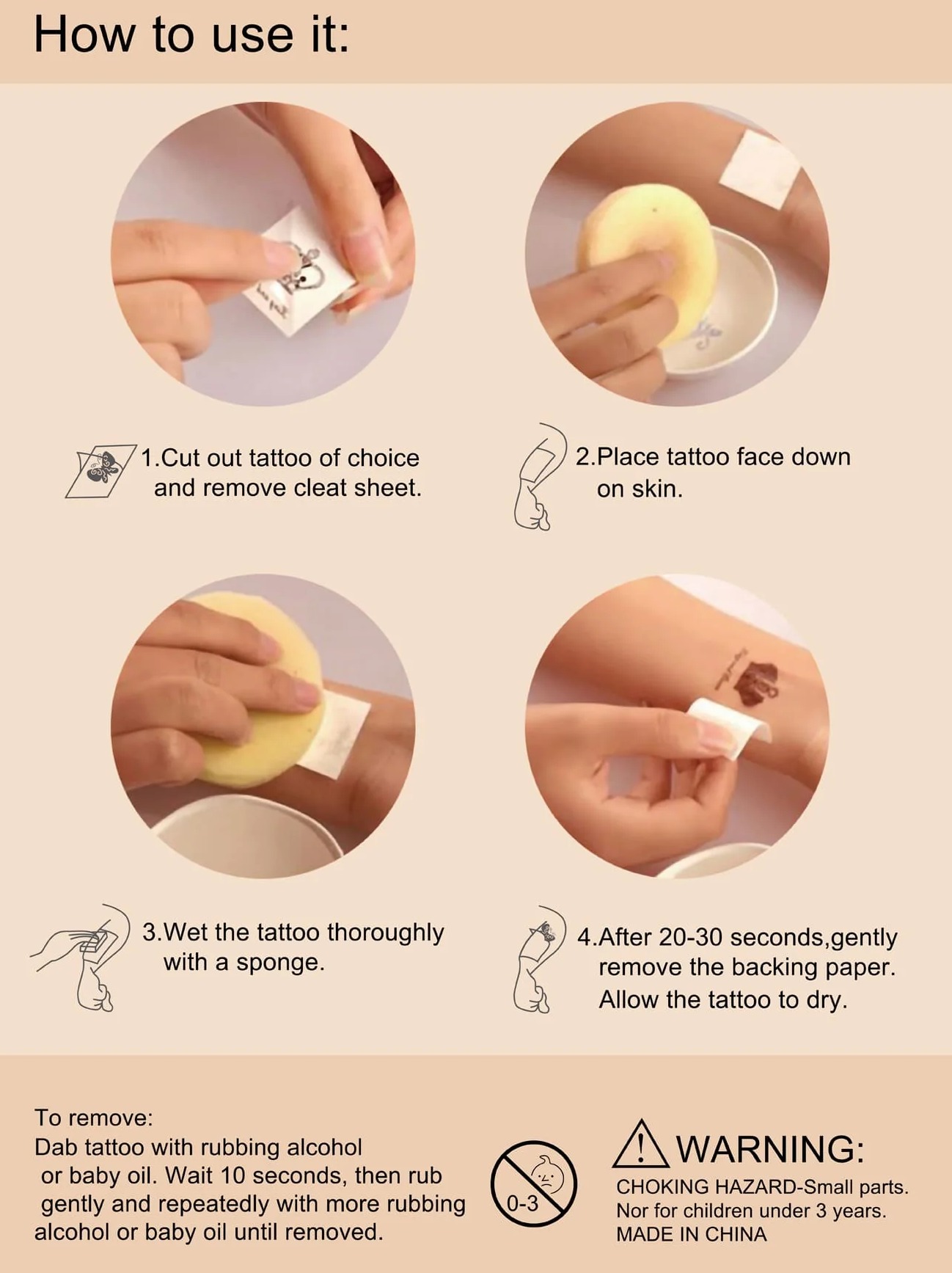 How to use it:

1.Cut out tattoo of choice and remove cleat sheet.

2.Place tattoo face down on skin.

3.Wet the tattoo thoroughly with a sponge.

4.After 20-30 seconds,gently remove the backing paper. Allow the tattoo to dry.

To remove:
Dab tattoo with rubbing alcohol or baby oil. Wait 10 seconds, then rub gently and repeatedly with more rubbing alcohol or baby oil until removed.

0-3

WARNING:
CHOKING HAZARD-Small parts. Nor for children under 3 years. MADE IN CHINA