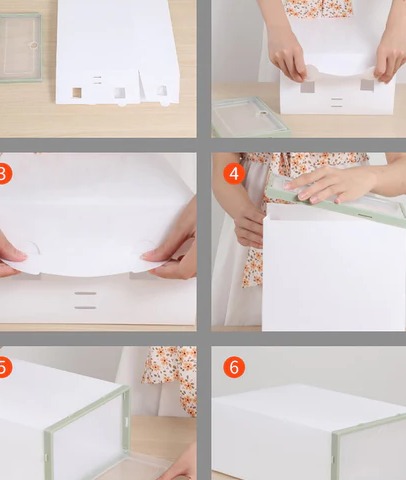 3
4
5
6