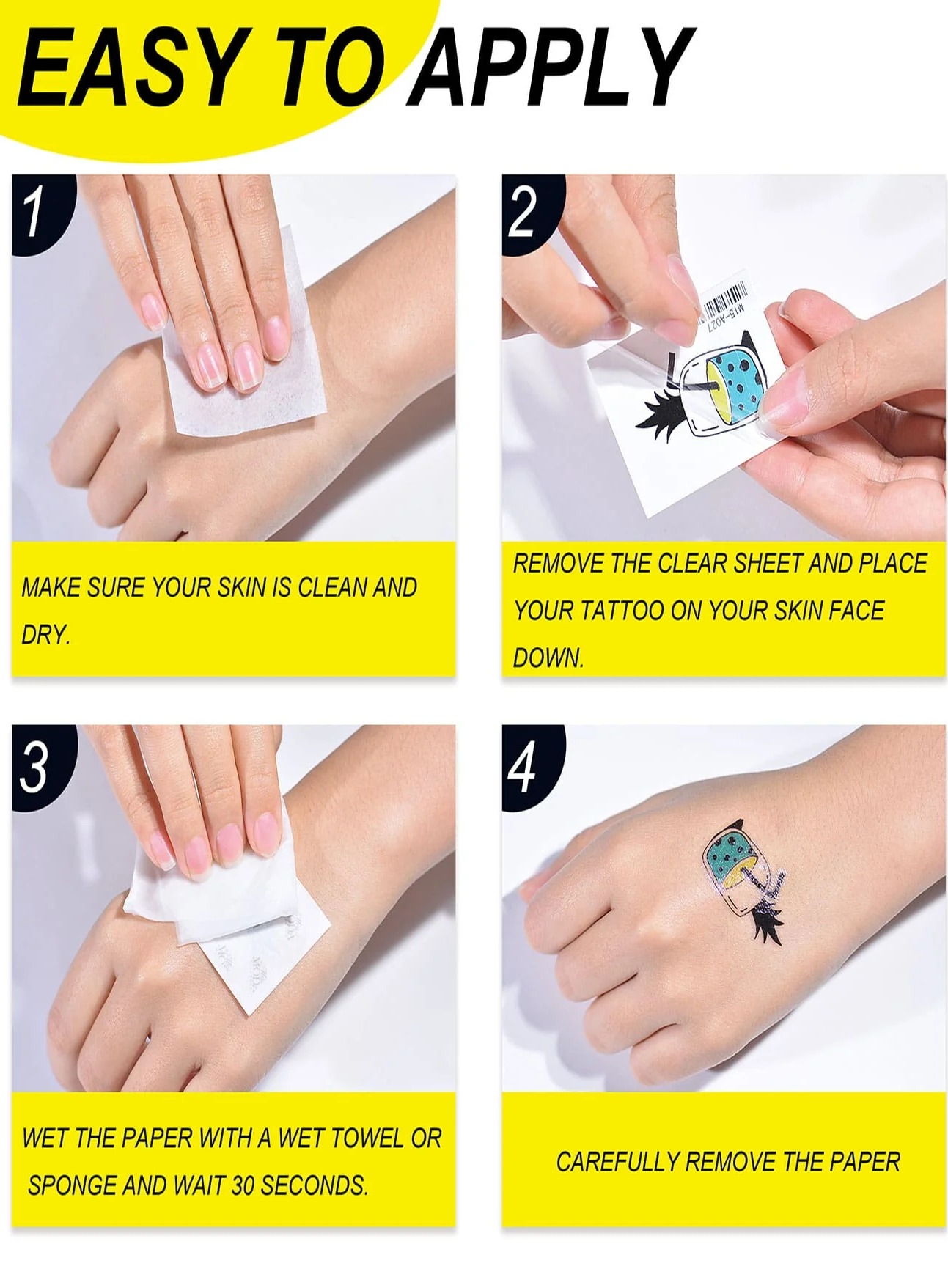 EASY TO APPLY

1

MAKE SURE YOUR SKIN IS CLEAN AND DRY.

2

M15-A027

REMOVE THE CLEAR SHEET AND PLACE YOUR TATTOO ON YOUR SKIN FACE DOWN.

3

WET THE PAPER WITH A WET TOWEL OR SPONGE AND WAIT 30 SECONDS.

4

CAREFULLY REMOVE THE PAPER